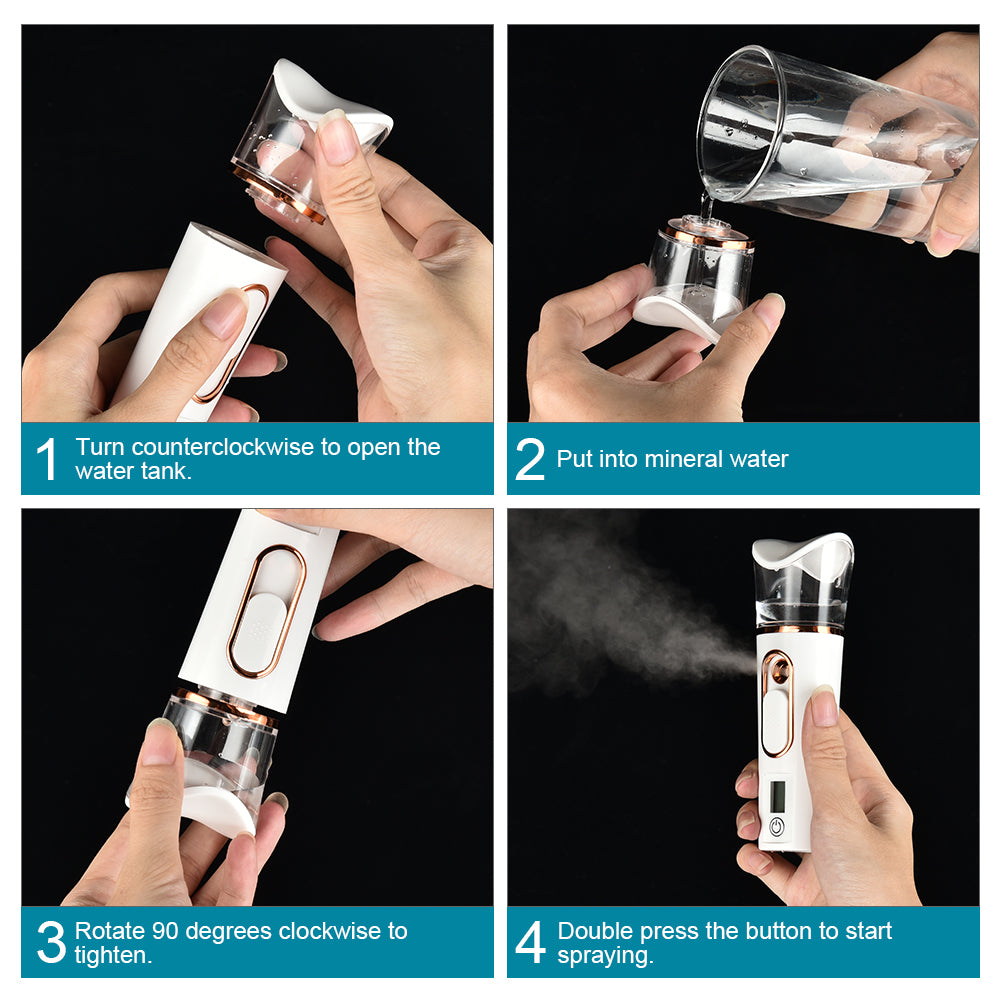 1 Turn counterclockwise to open the water tank.

2 Put into mineral water

3 Rotate 90 degrees clockwise to tighten.

4 Double press the button to start spraying.