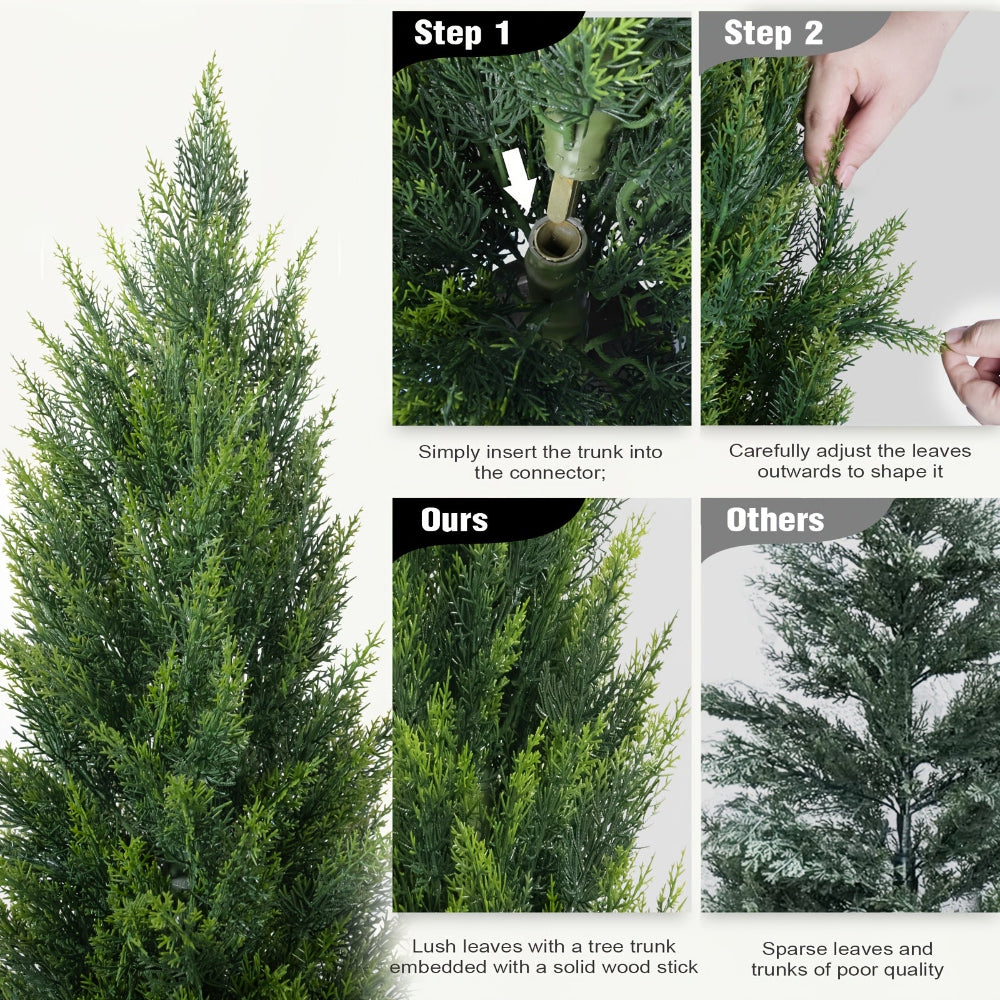 Step 1

Simply insert the trunk into the connector;

Step 2

Carefully adjust the leaves outwards to shape it

Ours

Lush leaves with a tree trunk embedded with a solid wood stick

Others

Sparse leaves and trunks of poor quality