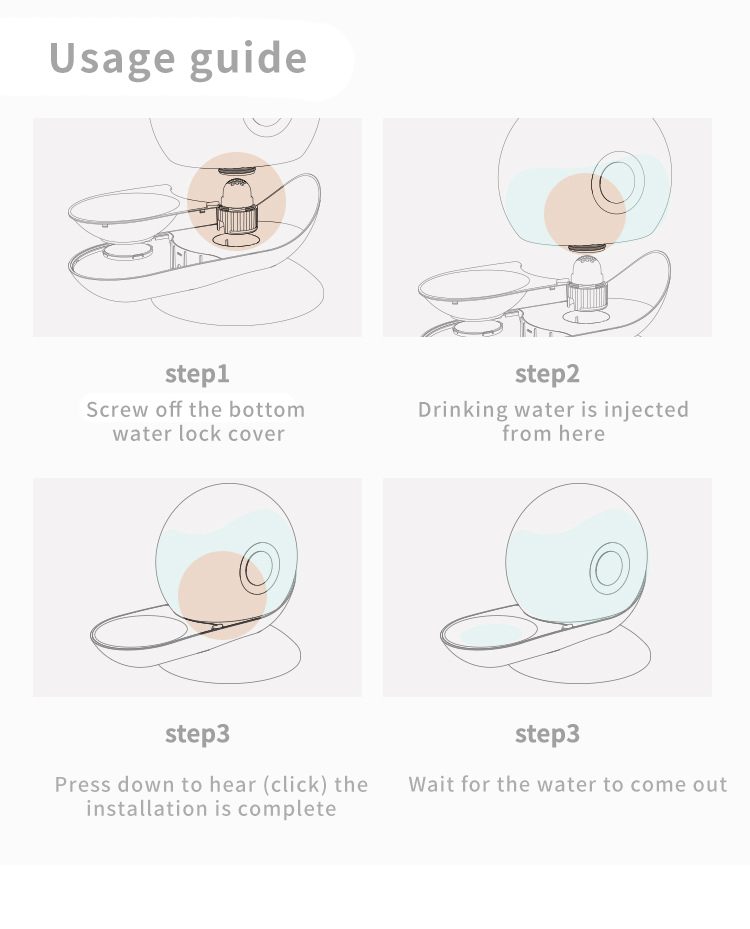 Usage guide

step1

Screw off the bottom water lock cover

step2

Drinking water is injected from here

step3

Press down to hear (click) the installation is complete

step3

Wait for the water to come out